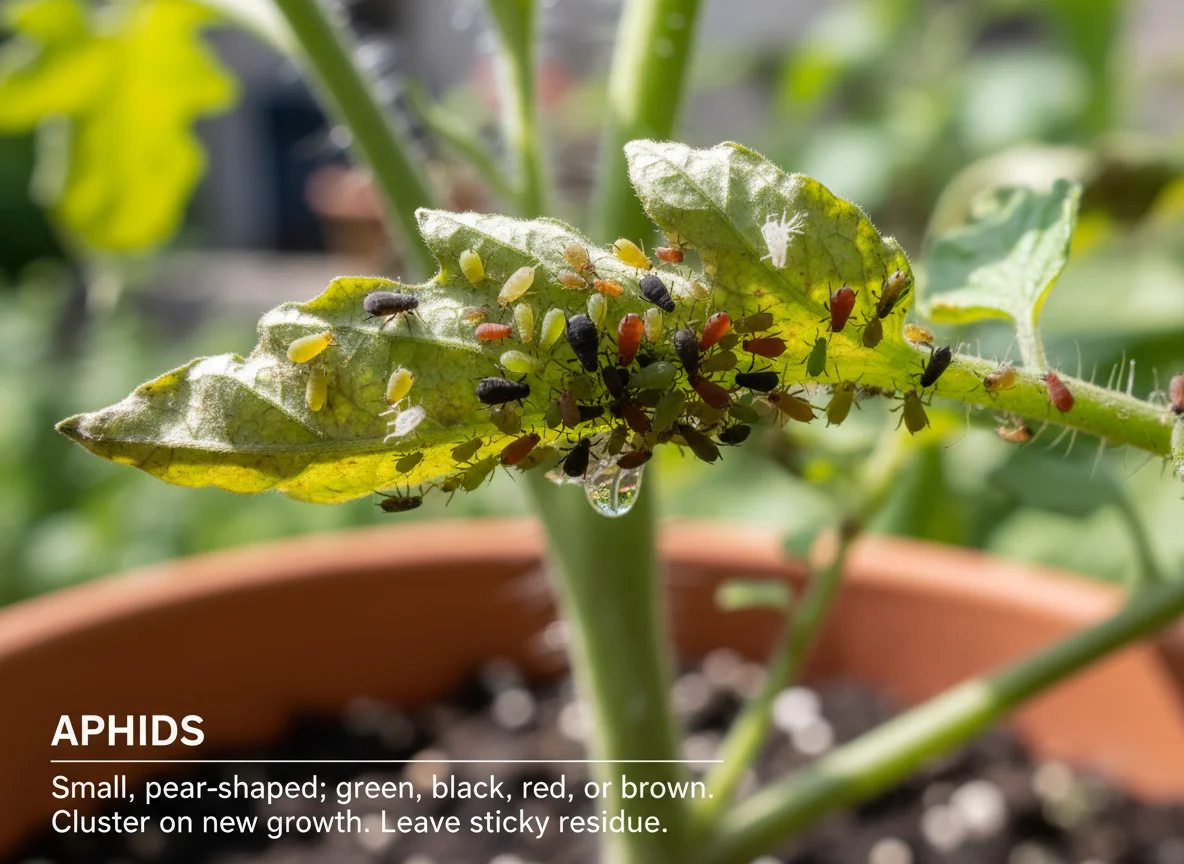 APHIDS

Small, pear-shaped; green, black, red, or brown. Cluster on new growth. Leave sticky residue.