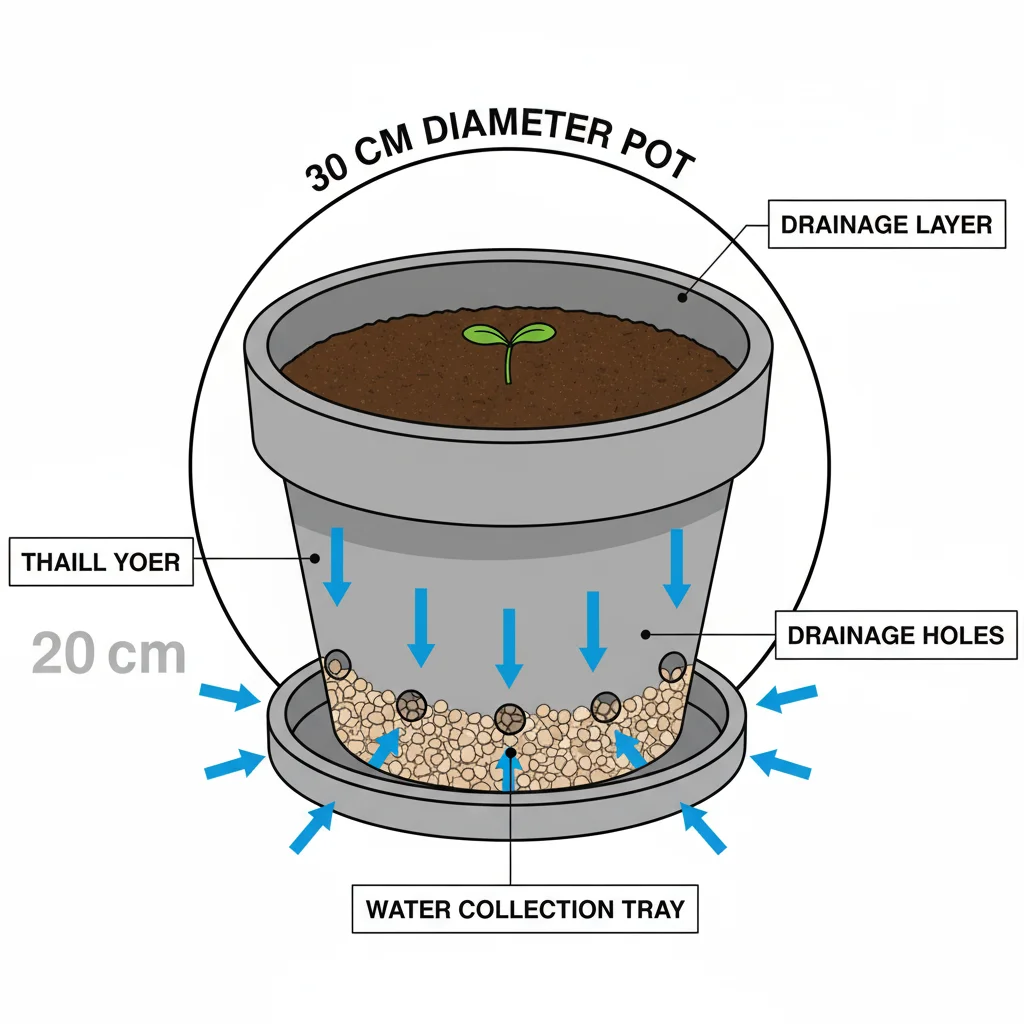 30 CM DIAMETER POT

DRAINAGE LAYER

THAILL YOER

20 cm

DRAINAGE HOLES

WATER COLLECTION TRAY