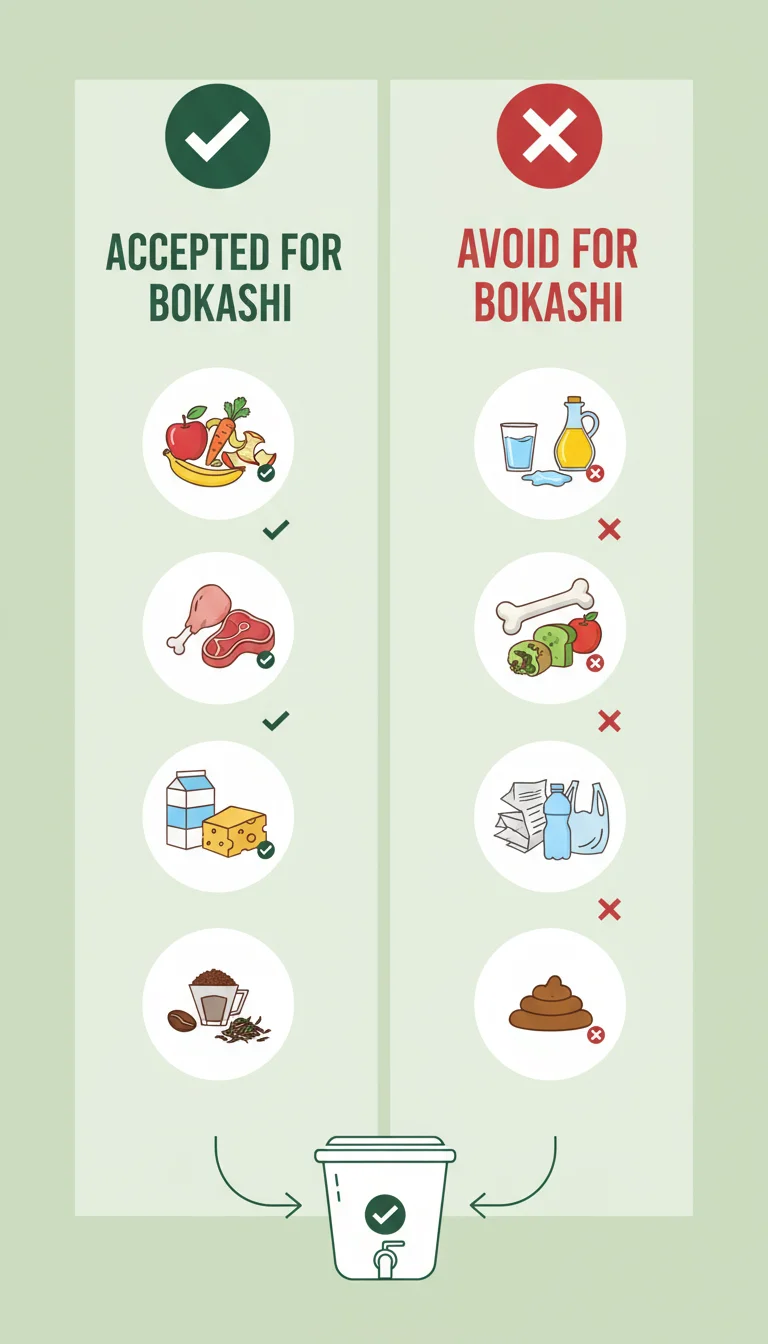 ACCEPTED FOR BOKASHI

AVOID FOR BOKASHI